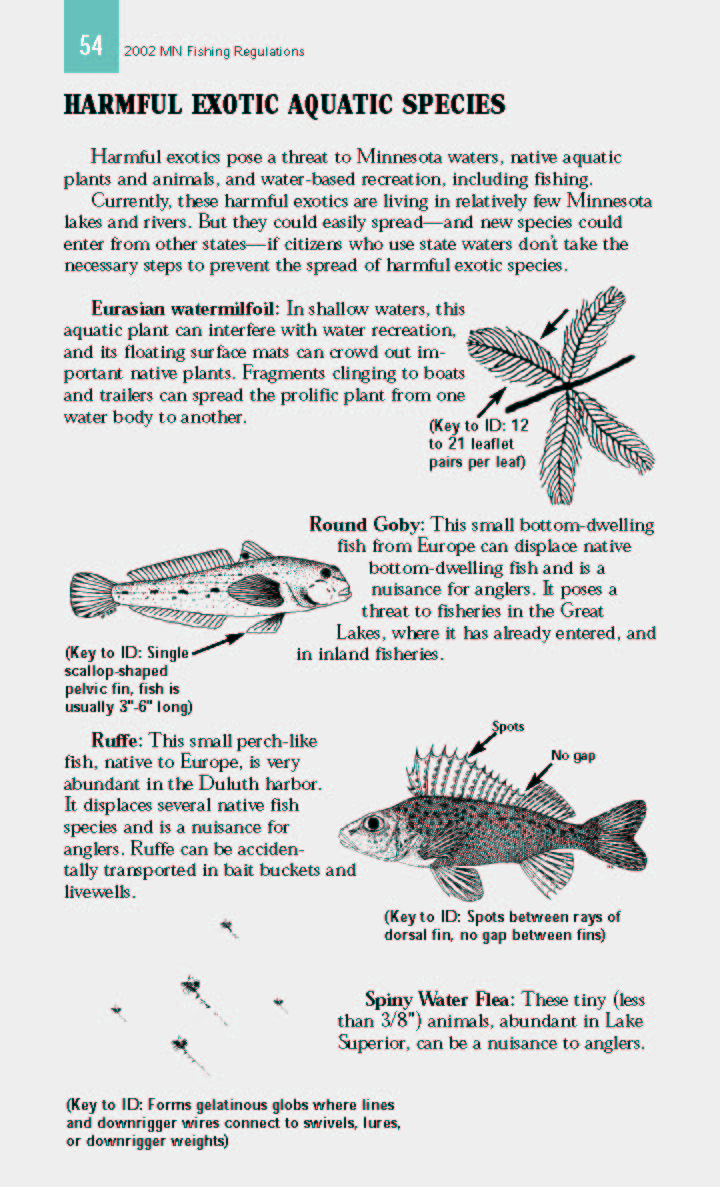 54 2002 MN Fishing Regulations

HARMFUL EXOTIC AQUATIC SPECIES

Harmful exotics pose a threat to Minnesota waters, native aquatic plants and animals, and water-based recreation, including fishing.

Currently, these harmful exotics are living in relatively few Minnesota lakes and rivers. But they could easily spread—and new species could enter from other states—if citizens who use state waters don't take the necessary steps to prevent the spread of harmful exotic species.

Eurasian watermilfoil: In shallow waters, this aquatic plant can interfere with water recreation, and its floating surface mats can crowd out important native plants. Fragments clinging to boats and trailers can spread the prolific plant from one water body to another.

(Key to ID: 12 to 21 leaflet pairs per leaf)

Round Goby: This small bottom-dwelling fish from Europe can displace native bottom-dwelling fish and is a nuisance for anglers. It poses a threat to fisheries in the Great Lakes, where it has already entered, and in inland fisheries.

(Key to ID: Single scallop-shaped pelvic fin, fish is usually 3"-6" long)

Ruffe: This small perch-like fish, native to Europe, is very abundant in the Duluth harbor. It displaces several native fish species and is a nuisance for anglers. Ruffe can be accidentally transported in bait buckets and livewells.

Spots

No gap

(Key to ID: Spots between rays of dorsal fin, no gap between fins)

Spiny Water Flea: These tiny (less than 3/8") animals, abundant in Lake Superior, can be a nuisance to anglers.

(Key to ID: Forms gelatinous globs where lines and downrigger wires connect to swivels, lures, or downrigger weights)